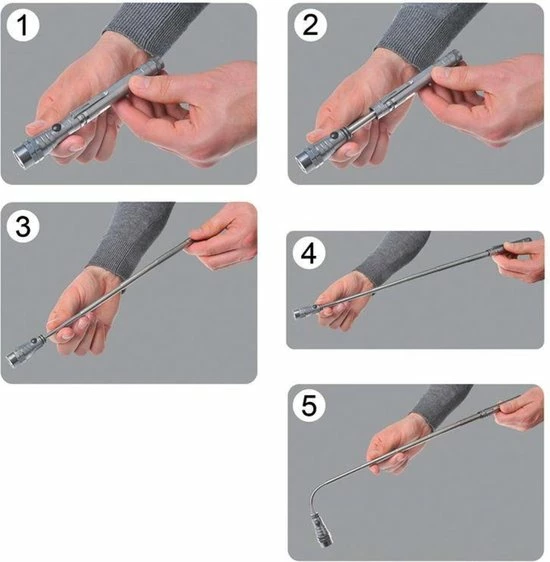 1

2

3

4

5